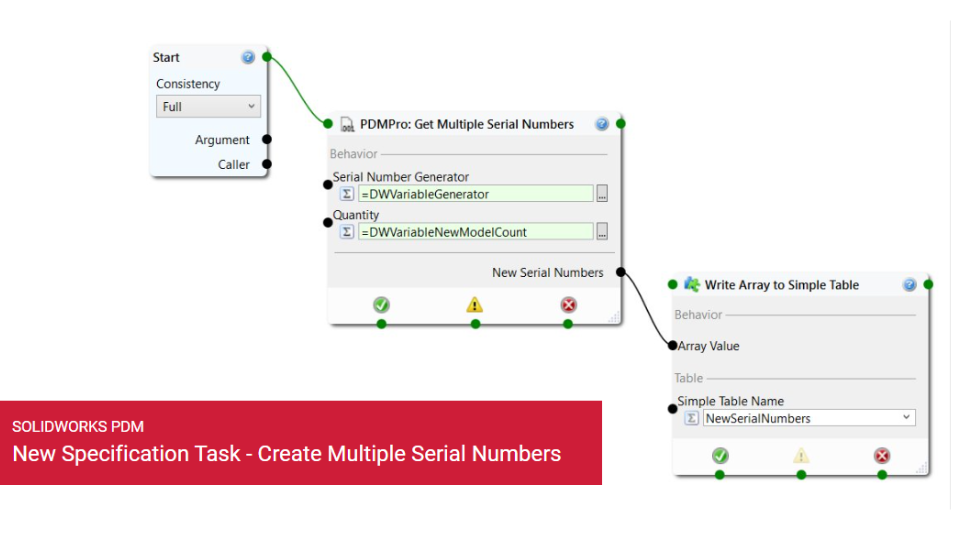 Start
Consistency
Full
Argument
Caller

PDMPro: Get Multiple Serial Numbers
Behavior
Serial Number Generator
=DWVariableGenerator
Quantity
=DWVariableNewModelCount
New Serial Numbers

Write Array to Simple Table
Behavior
Array Value
Table
Simple Table Name
NewSerialNumbers

SOLIDWORKS PDM
New Specification Task - Create Multiple Serial Numbers